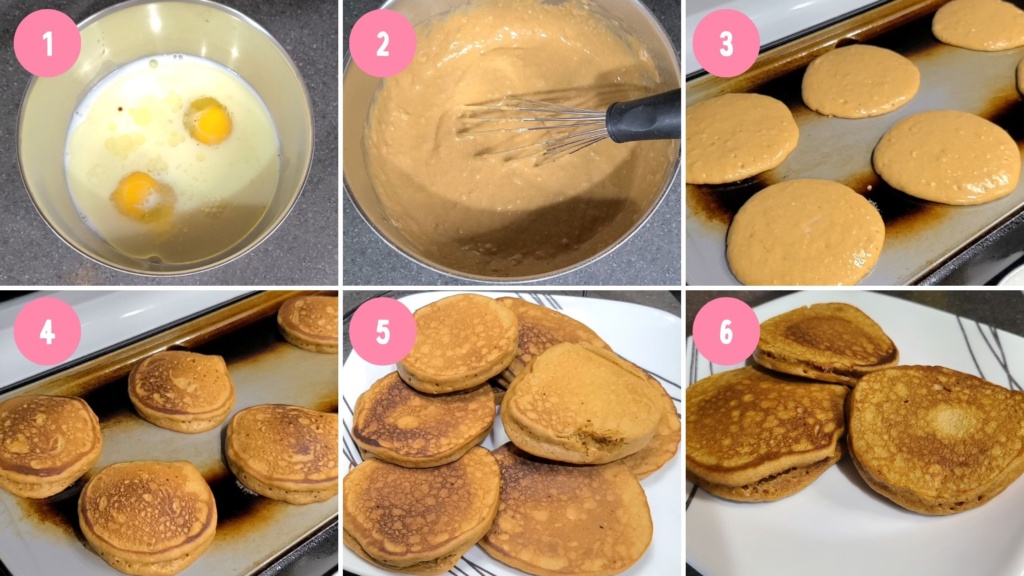 1
2
3
4
5
6